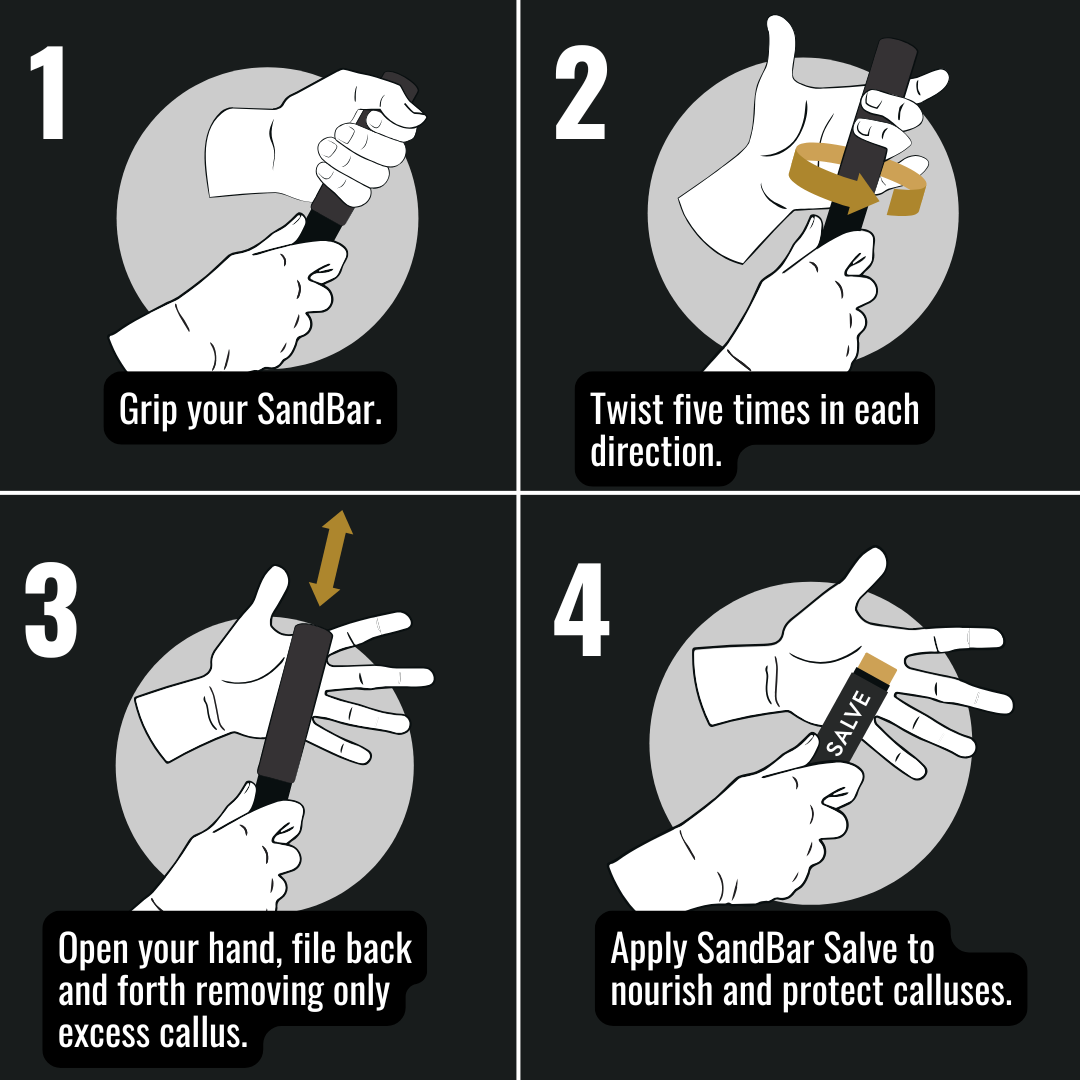 1

Grip your SandBar.

2

Twist five times in each direction.

3

Open your hand, file back and forth removing only excess callus.

4

SALVE

Apply SandBar Salve to nourish and protect calluses.