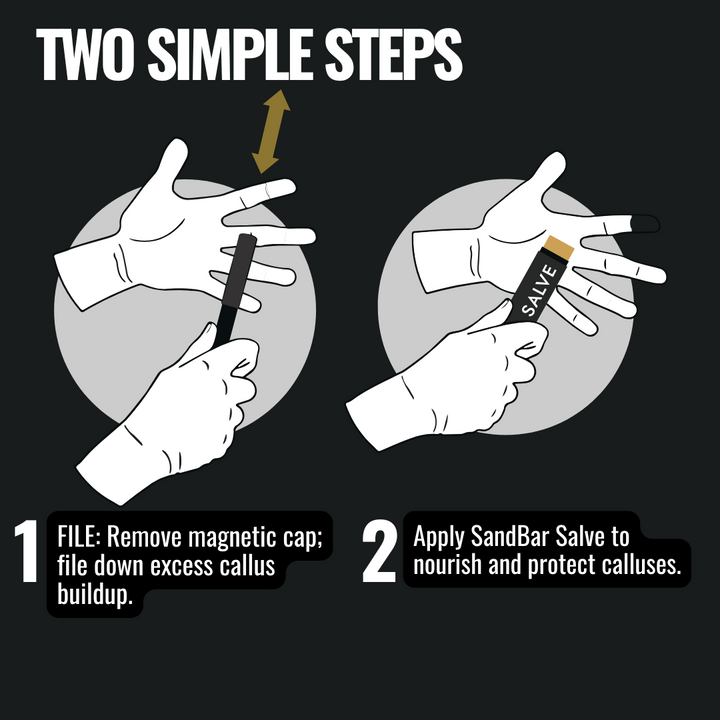 TWO SIMPLE STEPS

SALVE

1 FILE: Remove magnetic cap; file down excess callus buildup.

2 Apply SandBar Salve to nourish and protect calluses.