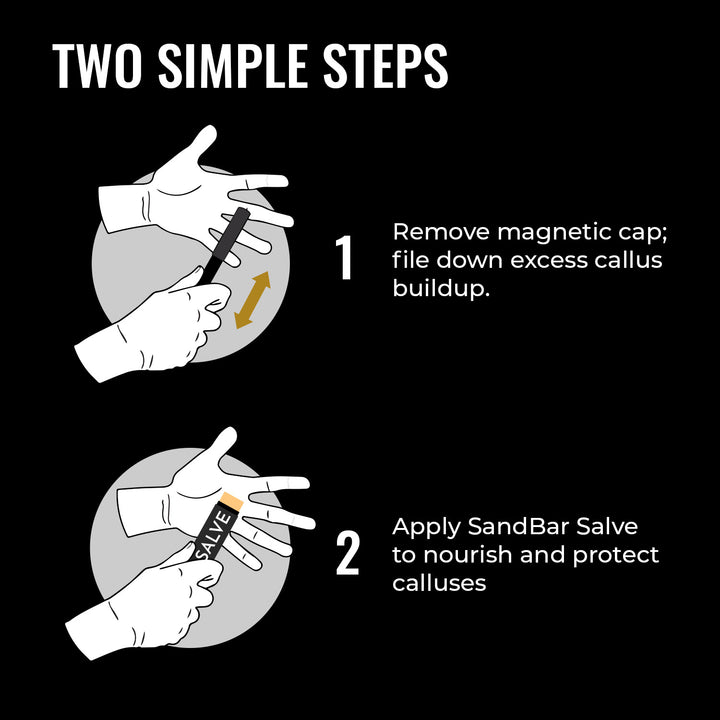 TWO SIMPLE STEPS

1 Remove magnetic cap; file down excess callus buildup.

SALVE

2 Apply SandBar Salve to nourish and protect calluses