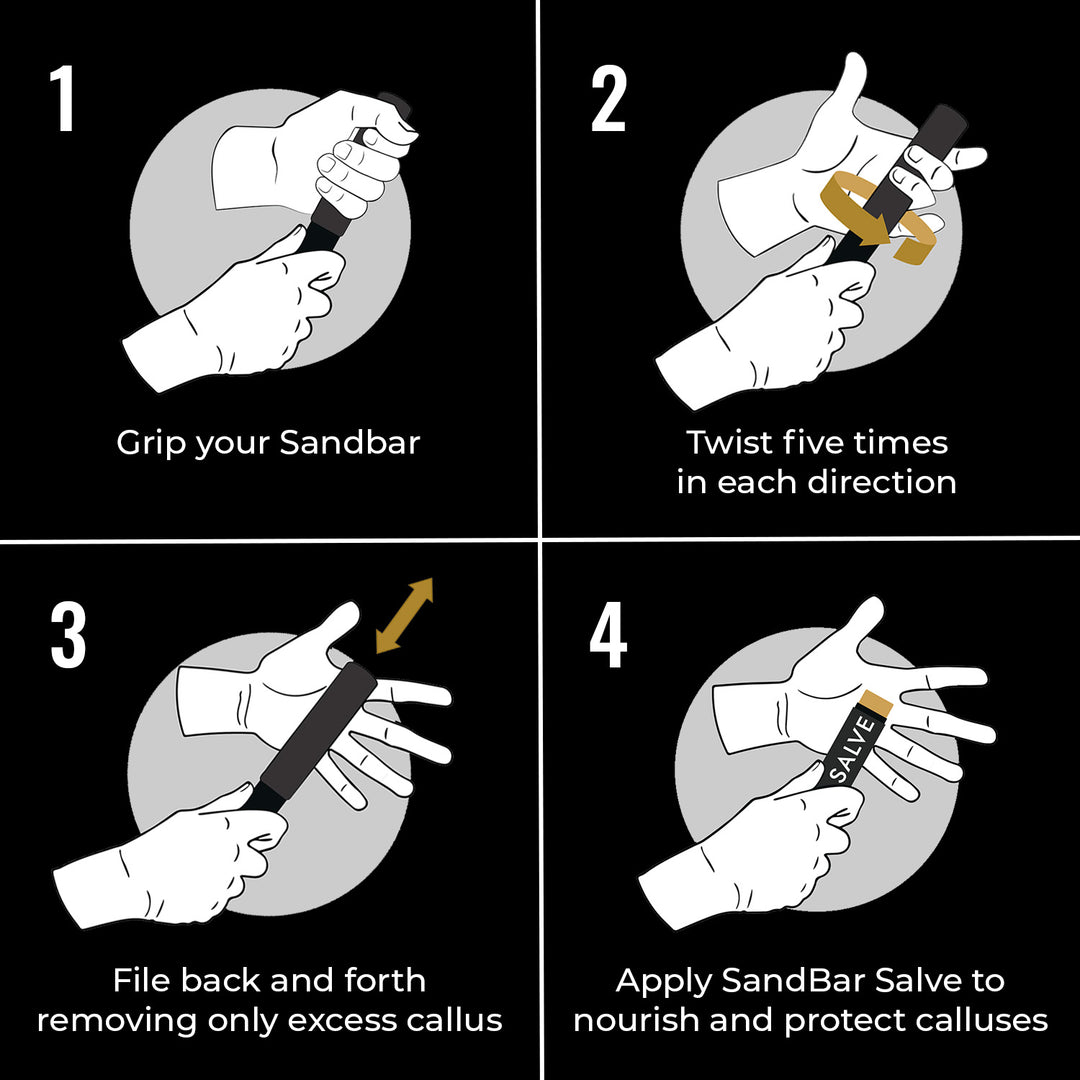 1

Grip your Sandbar

2

Twist five times in each direction

3

File back and forth removing only excess callus

4

SALVE

Apply SandBar Salve to nourish and protect calluses